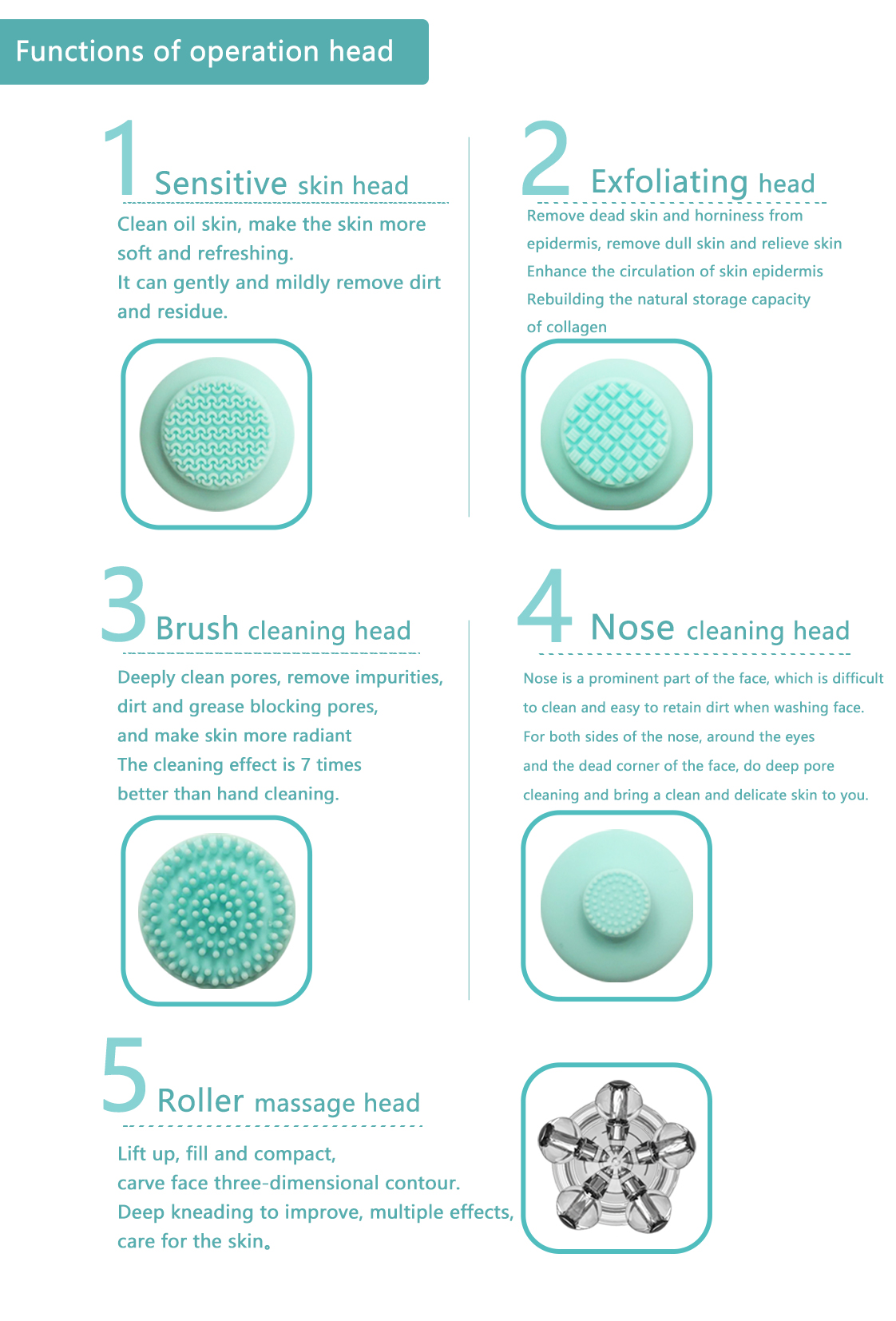 Functions of operation head

1 Sensitive skin head

Clean oil skin, make the skin more soft and refreshing.
It can gently and mildly remove dirt and residue.

2 Exfoliating head

Remove dead skin and horniness from epidermis, remove dull skin and relieve skin
Enhance the circulation of skin epidermis
Rebuilding the natural storage capacity of collagen

3 Brush cleaning head

Deeply clean pores, remove impurities, dirt and grease blocking pores, and make skin more radiant
The cleaning effect is 7 times better than hand cleaning.

4 Nose cleaning head

Nose is a prominent part of the face, which is difficult to clean and easy to retain dirt when washing face.
For both sides of the nose, around the eyes and the dead corner of the face, do deep pore cleaning and bring a clean and delicate skin to you.

5 Roller massage head

Lift up, fill and compact,
carve face three-dimensional contour.
Deep kneading to improve, multiple effects, care for the skin。